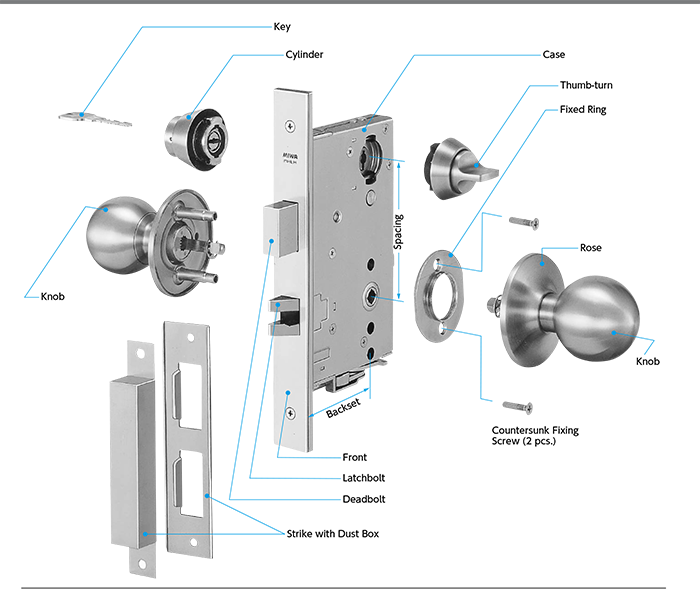 Key

Cylinder

Case

Thumb-turn

Fixed Ring

MIWA

Spacing

Rose

Knob

Knob

Backset

Countersunk Fixing Screw (2 pcs.)

Front

Latchbolt

Deadbolt

Strike with Dust Box