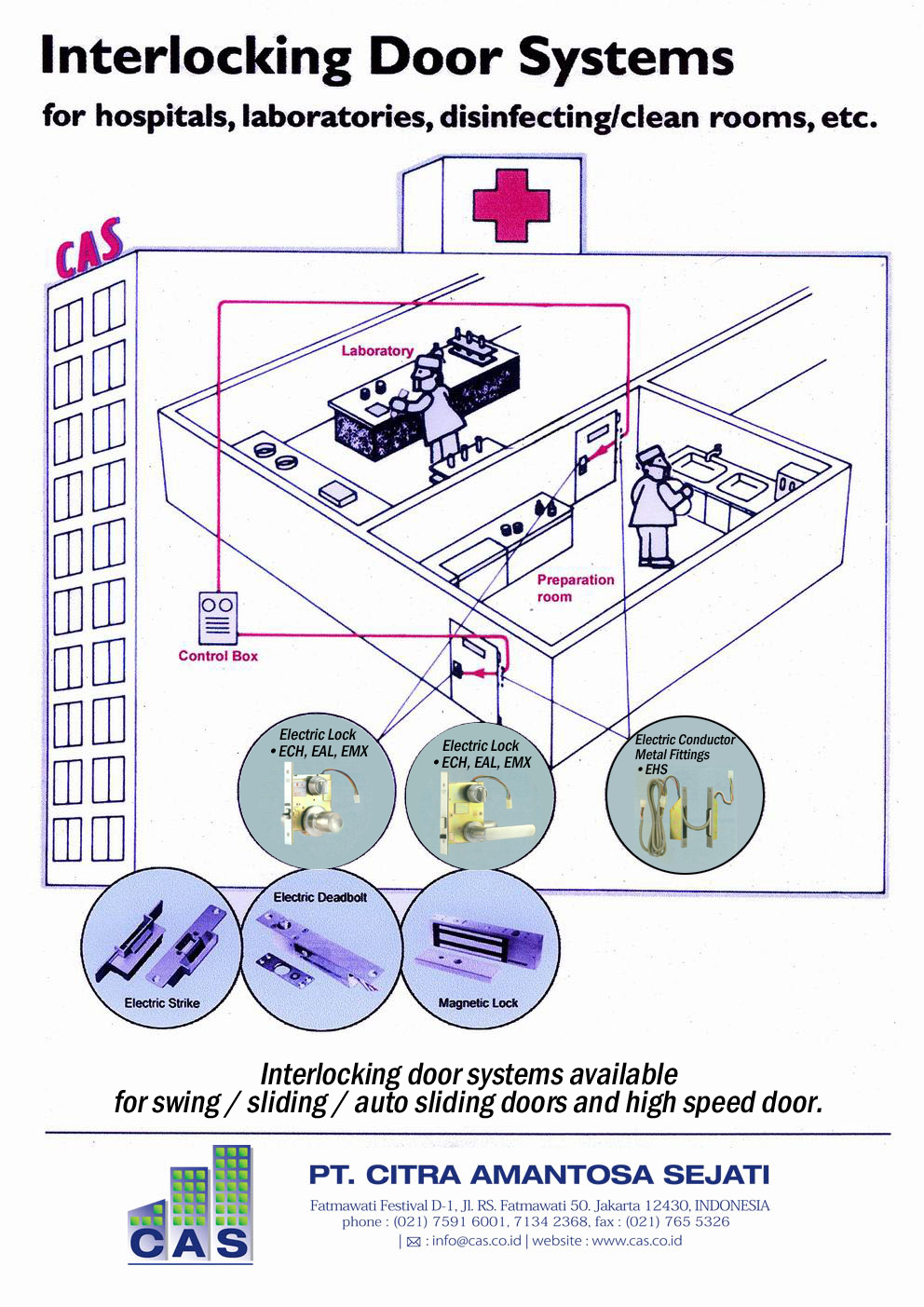 Interlocking Door Systems

for hospitals, laboratories, disinfecting/clean rooms, etc.

CAS

Laboratory

Preparation room

Control Box

Electric Lock
• ECH, EAL, EMX

Electric Lock
• ECH, EAL, EMX

Electric Conductor Metal Fittings
• EHS

Electric Strike

Electric Deadbolt

Magnetic Lock

Interlocking door systems available
for swing / sliding / auto sliding doors and high speed door.

CAS

PT. CITRA AMANTOSA SEJATI

Fatmawati Festival D-1, Jl. RS. Fatmawati 50. Jakarta 12430, INDONESIA
phone : (021) 7591 6001, 7134 2368, fax : (021) 765 5326
| : info@cas.co.id | website : www.cas.co.id